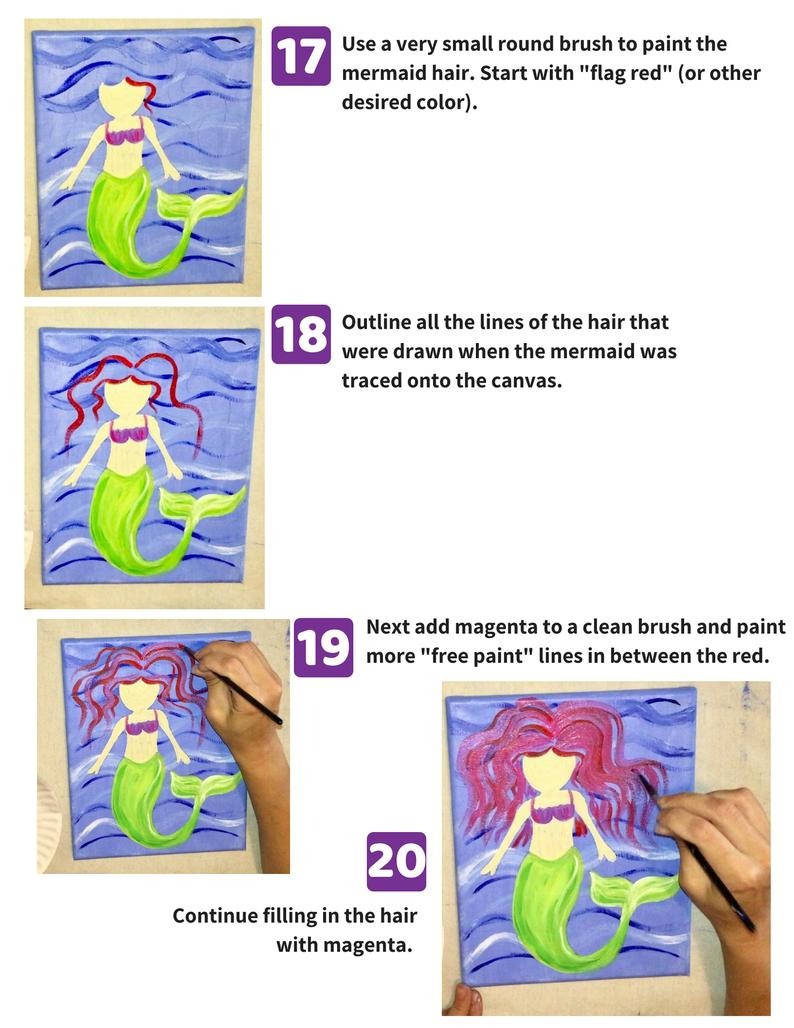 17

Use a very small round brush to paint the mermaid hair. Start with "flag red" (or other desired color).

18

Outline all the lines of the hair that were drawn when the mermaid was traced onto the canvas.

19

Next add magenta to a clean brush and paint more "free paint" lines in between the red.

20

Continue filling in the hair with magenta.