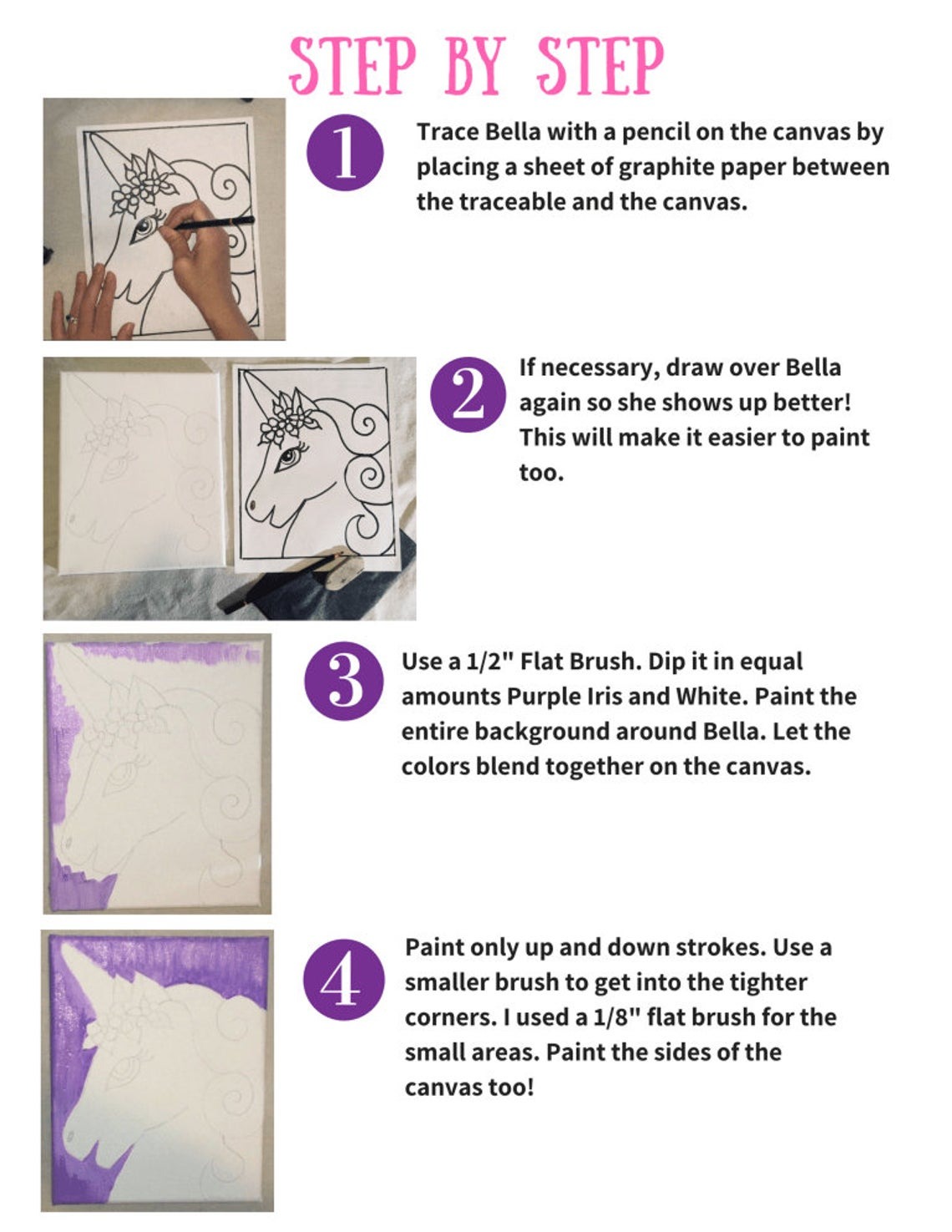 STEP BY STEP

1

Trace Bella with a pencil on the canvas by placing a sheet of graphite paper between the traceable and the canvas.

2

If necessary, draw over Bella again so she shows up better! This will make it easier to paint too.

3

Use a 1/2" Flat Brush. Dip it in equal amounts Purple Iris and White. Paint the entire background around Bella. Let the colors blend together on the canvas.

4

Paint only up and down strokes. Use a smaller brush to get into the tighter corners. I used a 1/8" flat brush for the small areas. Paint the sides of the canvas too!