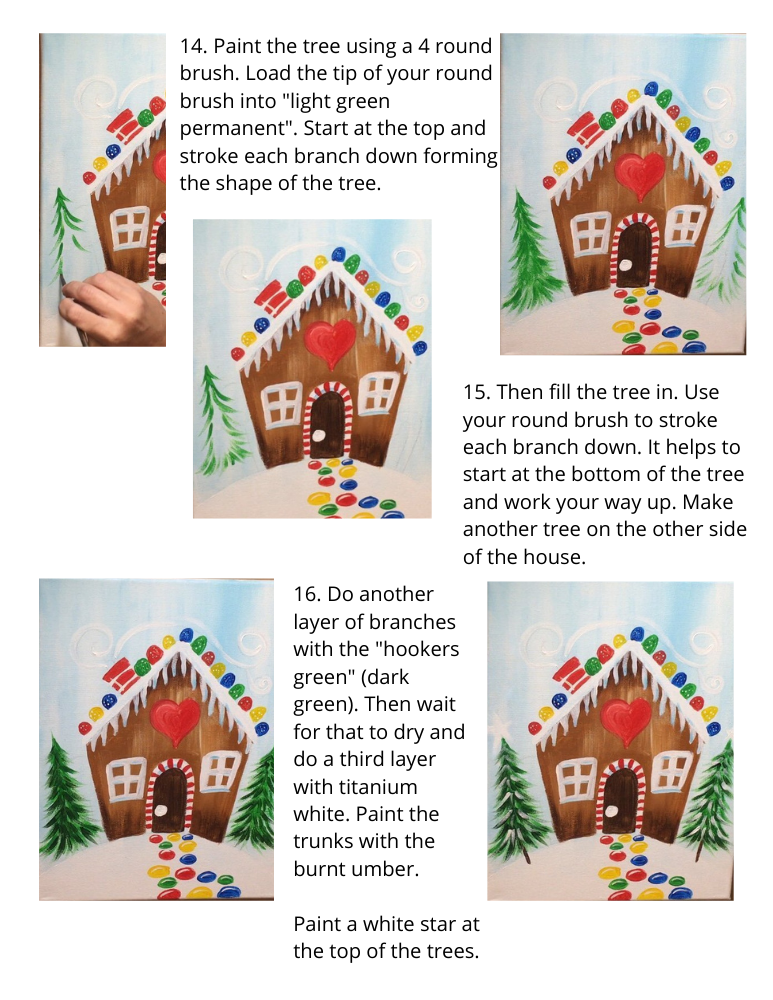 14. Paint the tree using a 4 round brush. Load the tip of your round brush into "light green permanent". Start at the top and stroke each branch down forming the shape of the tree.

15. Then fill the tree in. Use your round brush to stroke each branch down. It helps to start at the bottom of the tree and work your way up. Make another tree on the other side of the house.

16. Do another layer of branches with the "hookers green" (dark green). Then wait for that to dry and do a third layer with titanium white. Paint the trunks with the burnt umber.

Paint a white star at the top of the trees.