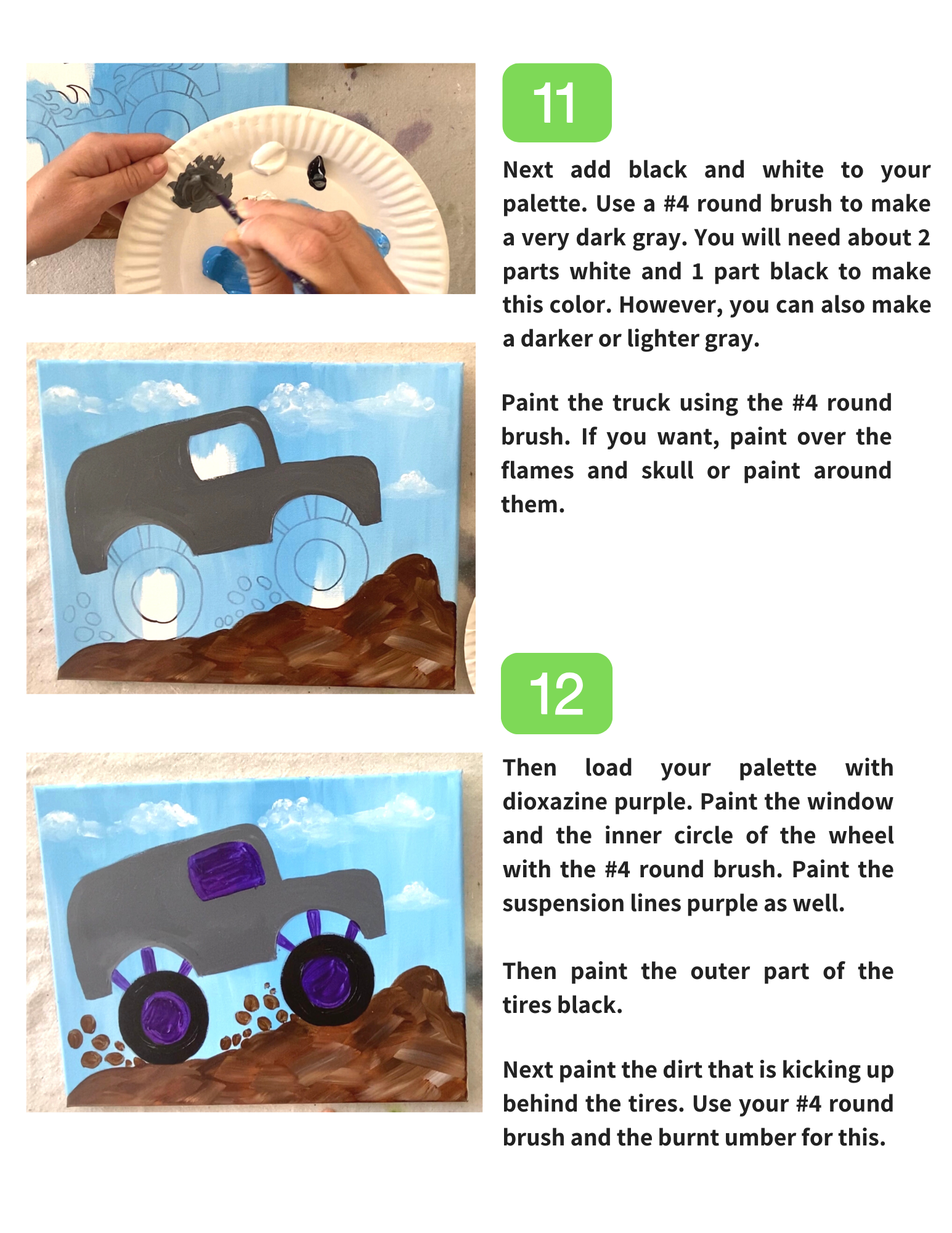 11

Next add black and white to your palette. Use a #4 round brush to make a very dark gray. You will need about 2 parts white and 1 part black to make this color. However, you can also make a darker or lighter gray.

Paint the truck using the #4 round brush. If you want, paint over the flames and skull or paint around them.

12

Then load your palette with dioxazine purple. Paint the window and the inner circle of the wheel with the #4 round brush. Paint the suspension lines purple as well.

Then paint the outer part of the tires black.

Next paint the dirt that is kicking up behind the tires. Use your #4 round brush and the burnt umber for this.