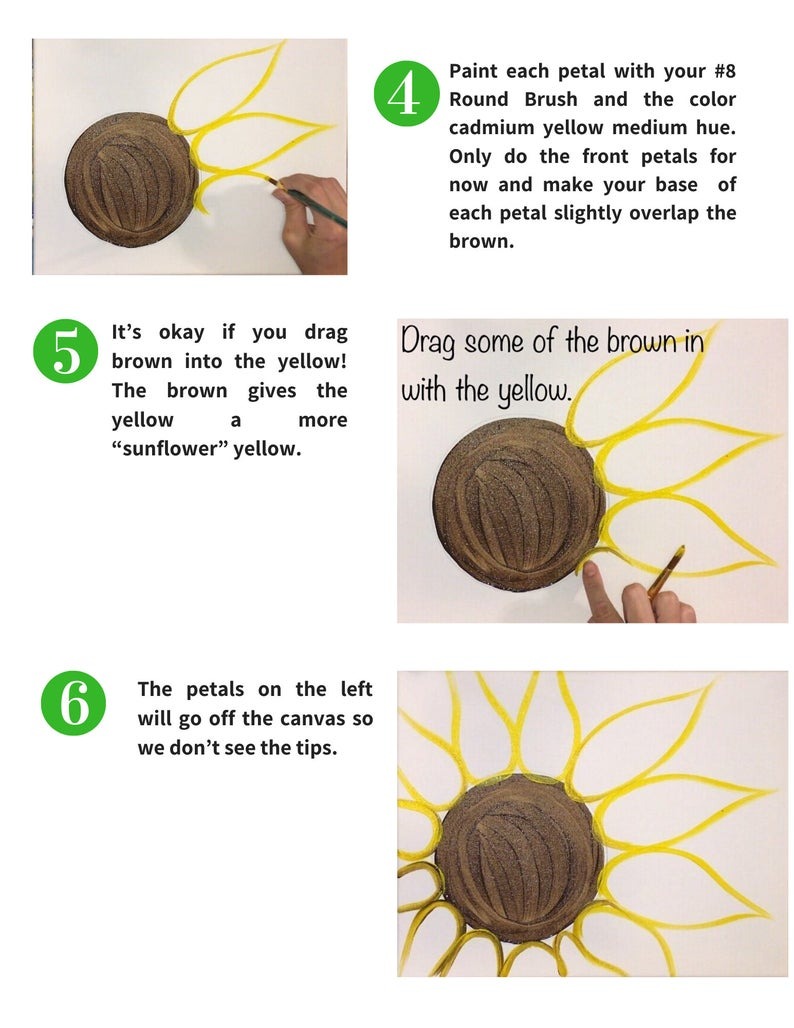 4

Paint each petal with your #8 Round Brush and the color cadmium yellow medium hue. Only do the front petals for now and make your base of each petal slightly overlap the brown.

5

It's okay if you drag brown into the yellow! The brown gives the yellow a more "sunflower" yellow.

Drag some of the brown in with the yellow.

6

The petals on the left will go off the canvas so we don't see the tips.