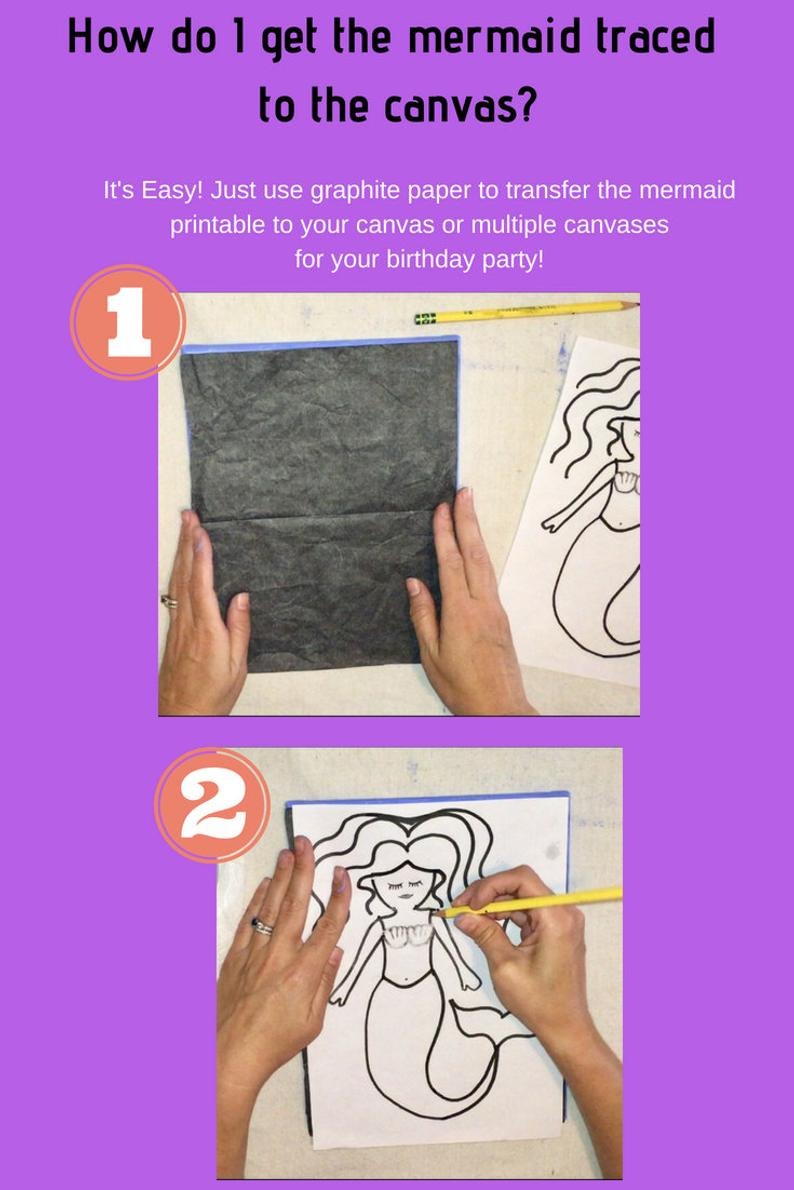 How do I get the mermaid traced to the canvas?

It's Easy! Just use graphite paper to transfer the mermaid printable to your canvas or multiple canvases for your birthday party!

1

2